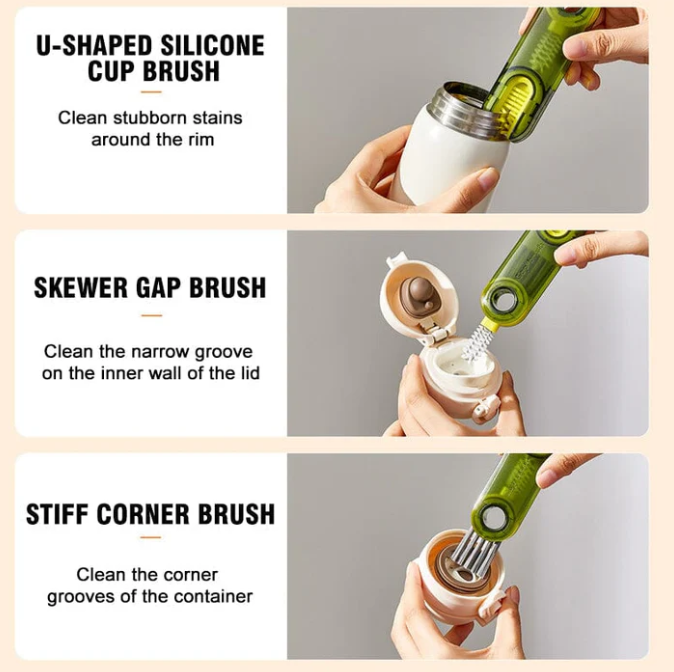 U-SHAPED SILICONE CUP BRUSH

Clean stubborn stains around the rim

SKEWER GAP BRUSH

Clean the narrow groove on the inner wall of the lid

STIFF CORNER BRUSH

Clean the corner grooves of the container